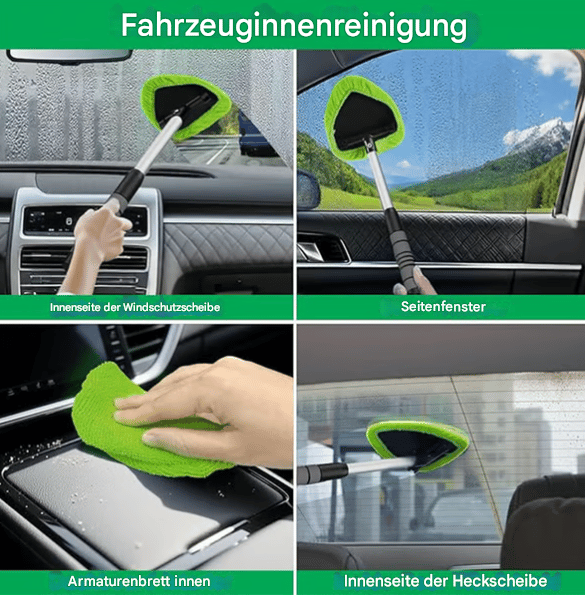 Fahrzeuginnenreinigung

Innenseite der Windschutzscheibe

Seitenfenster

Armaturenbrett innen

Innenseite der Heckscheibe