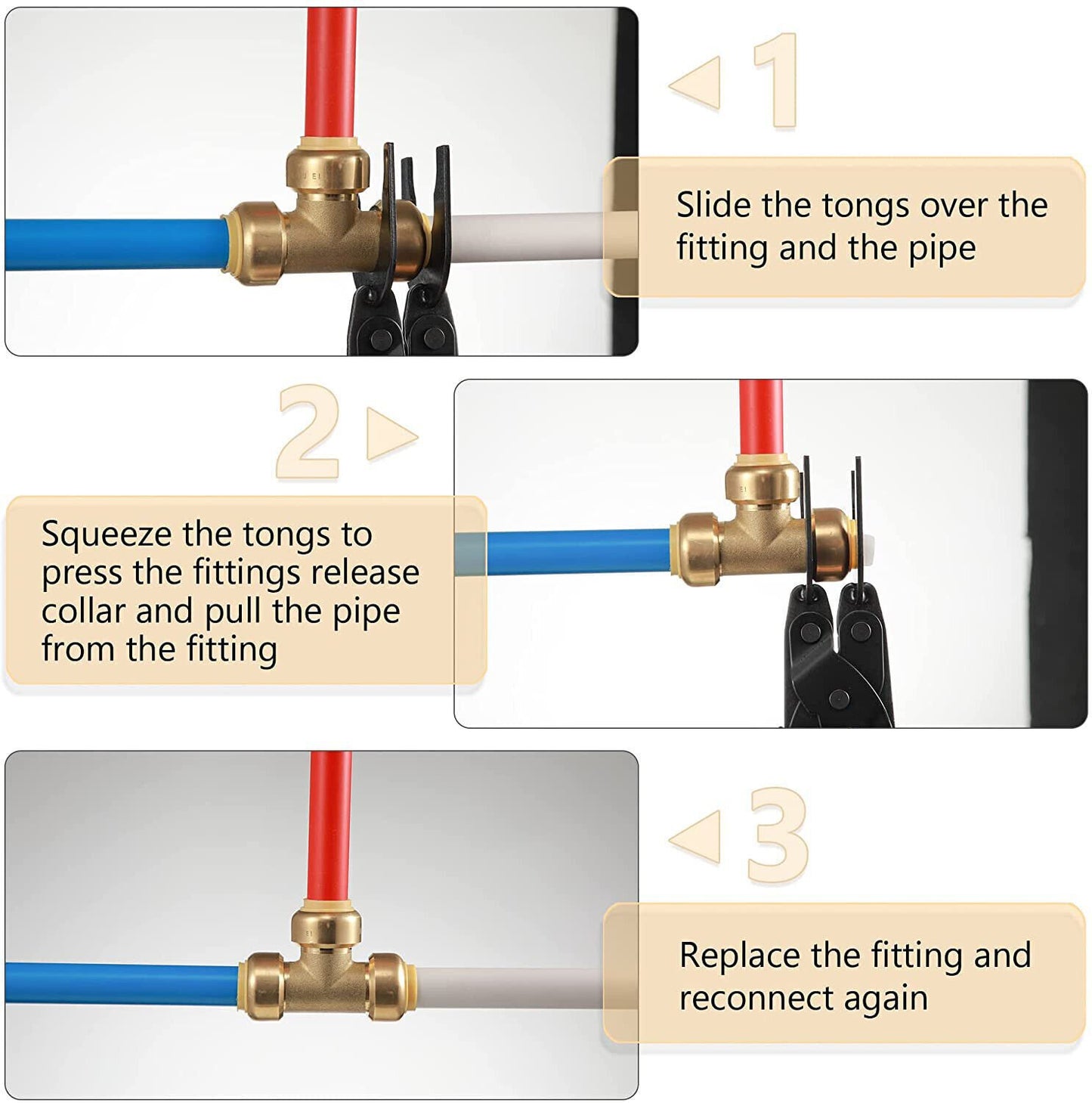 1

Slide the tongs over the fitting and the pipe

2

Squeeze the tongs to press the fittings release collar and pull the pipe from the fitting

3

Replace the fitting and reconnect again