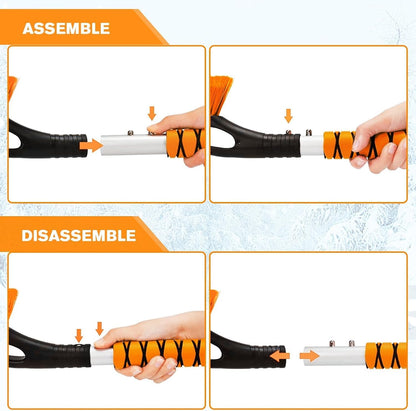 ASSEMBLE

DISASSEMBLE