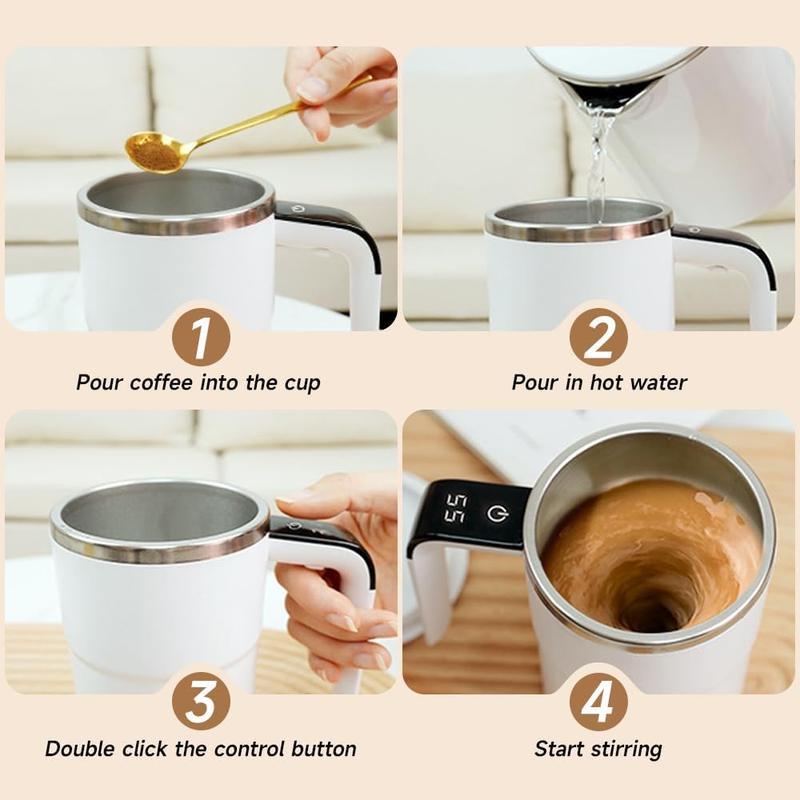 1
Pour coffee into the cup

2
Pour in hot water

3
Double click the control button

55

4
Start stirring