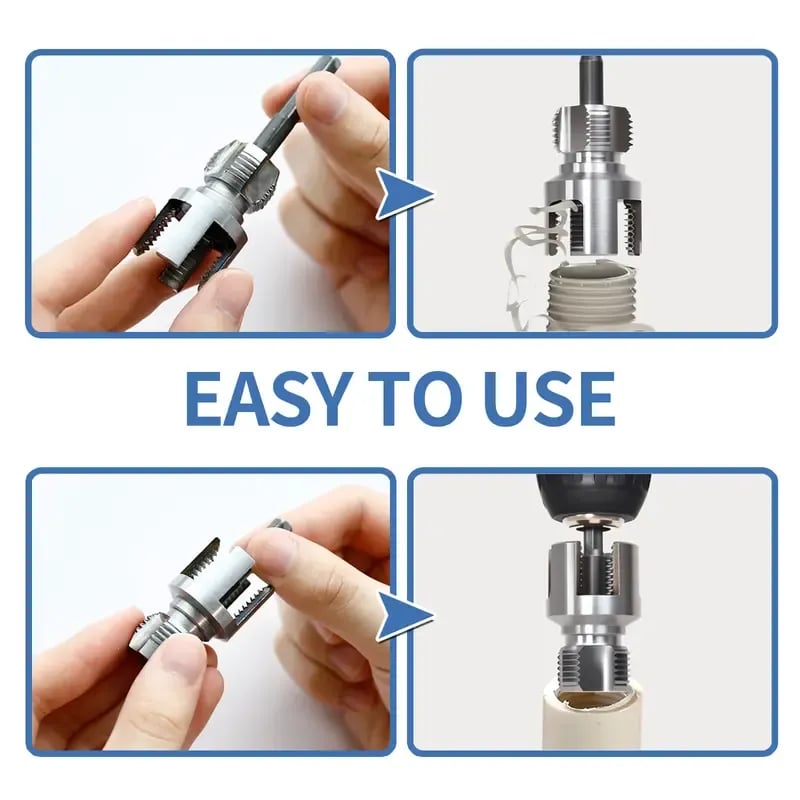 EASY TO USE