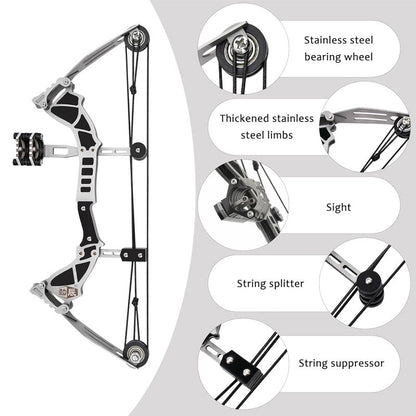 Stainless steel bearing wheel

Thickened stainless steel limbs

Sight

String splitter

String suppressor