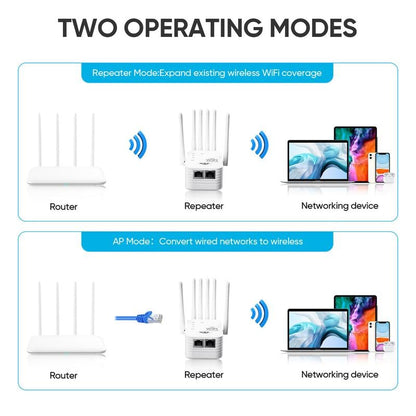 TWO OPERATING MODES

Repeater Mode:Expand existing wireless WiFi coverage

Router

Repeater

Networking device

AP Mode: Convert wired networks to wireless

Router

Repeater

Networking device