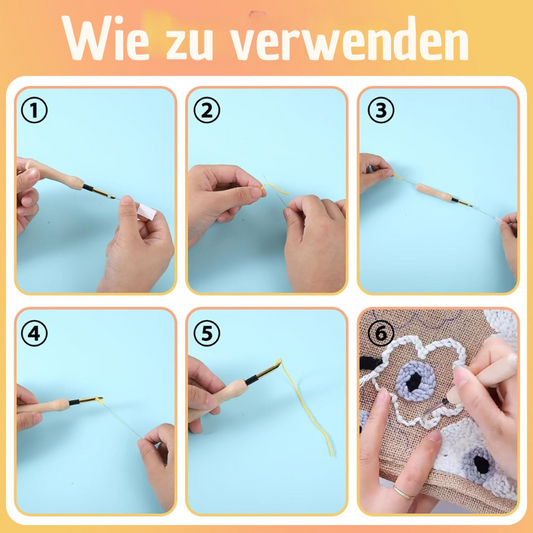 Wie zu verwenden

①

②

③

④

⑤

⑥